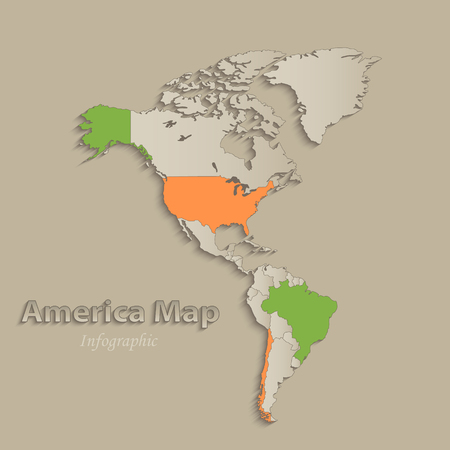 America Map

Infographic