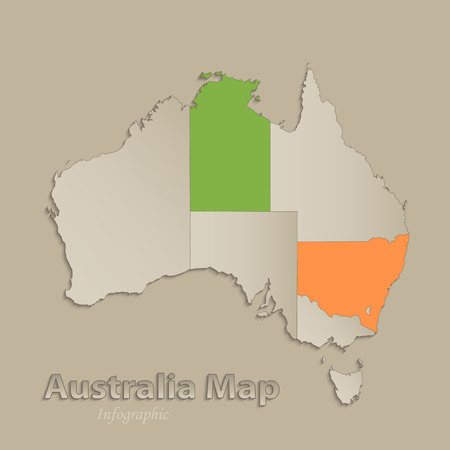 Australia Map
Infographic