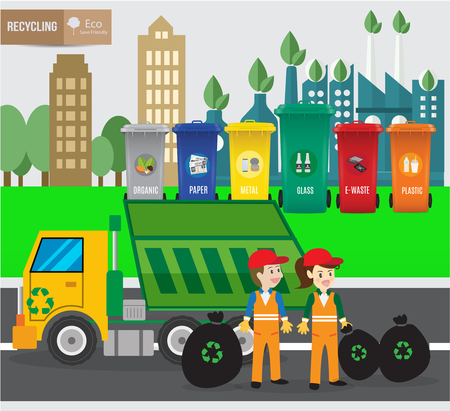 RECYCLING
Eco
Save Friendly

ORGANIC
PAPER
METAL
GLASS
E-WASTE
PLASTIC