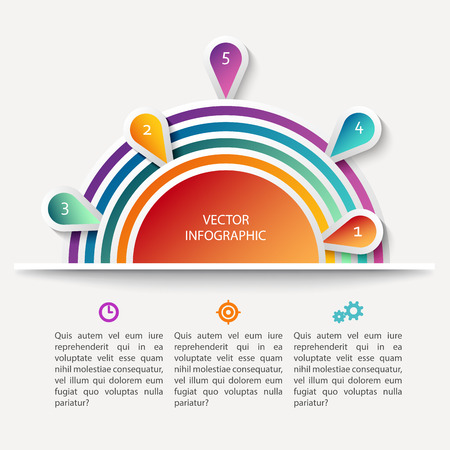 5

2

4

3

1

VECTOR INFOGRAPHIC

Quis autem vel eum iure reprehenderit qui in ea voluptate velit esse quam nihil molestiae consequatur, vel illum qui dolorem eum fugiat quo voluptas nulla pariatur?

Quis autem vel eum iure reprehenderit qui in ea voluptate velit esse quam nihil molestiae consequatur, vel illum qui dolorem eum fugiat quo voluptas nulla pariatur?

Quis autem vel eum iure reprehenderit qui in ea voluptate velit esse quam nihil molestiae consequatur, vel illum qui dolorem eum fugiat quo voluptas nulla pariatur?