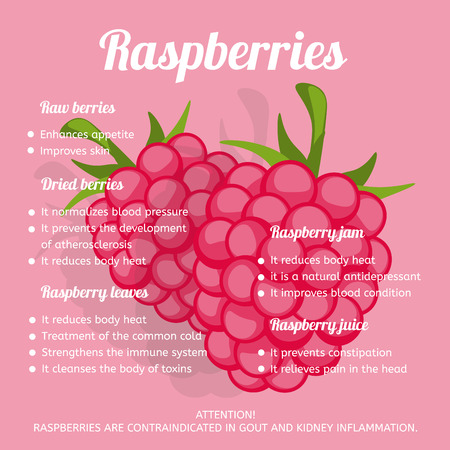 Raspberries

Raw berries

- Enhances appetite
- Improves skin

Dried berries

- It normalizes blood pressure
- It prevents the development of atherosclerosis
- It reduces body heat

Raspberry leaves

- It reduces body heat
- Treatment of the common cold
- Strengthens the immune system
- It cleanses the body of toxins

Raspberry jam

- It reduces body heat
- it is a natural antidepressant
- It improves blood condition

Raspberry juice

- It prevents constipation
- It relieves pain in the head

ATTENTION!
RASPBERRIES ARE CONTRAINDICATED IN GOUT AND KIDNEY INFLAMMATION.