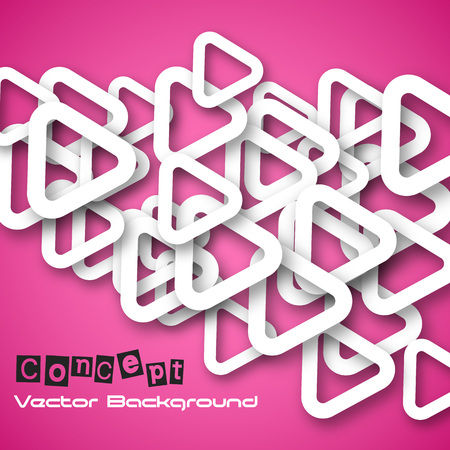 Concept
Vector Background