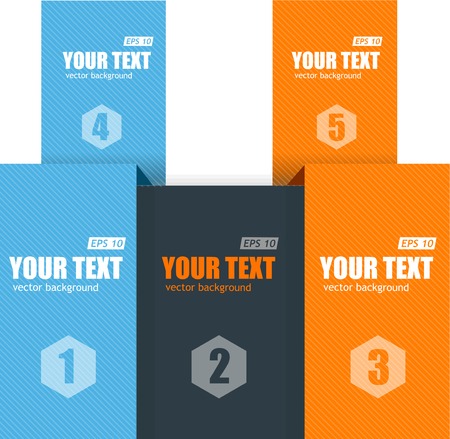 EPS 10
YOUR TEXT
vector background
4

EPS 10
YOUR TEXT
vector background
5

EPS 10
YOUR TEXT
vector background
1

EPS 10
YOUR TEXT
vector background
2

EPS 10
YOUR TEXT
vector background
3