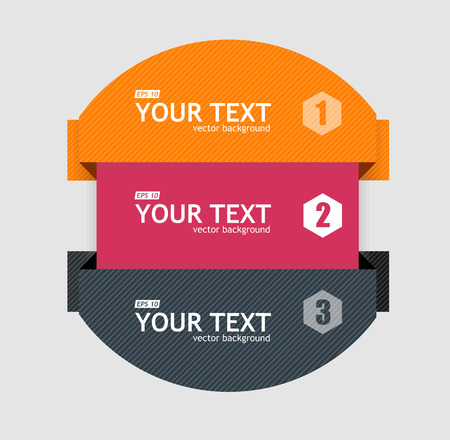 EPS 10
YOUR TEXT
vector background
1

EPS 10
YOUR TEXT
vector background
2

EPS 10
YOUR TEXT
vector background
3