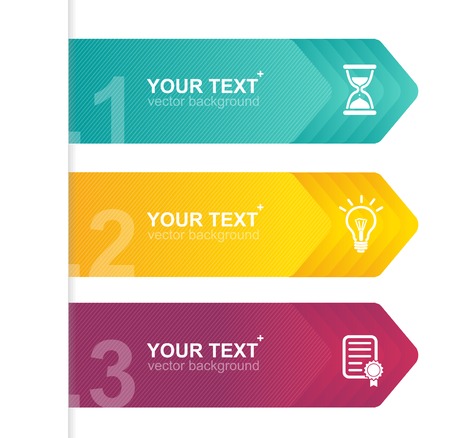 1
YOUR TEXT+
vector background

2
YOUR TEXT+
vector background

3
YOUR TEXT+
vector background