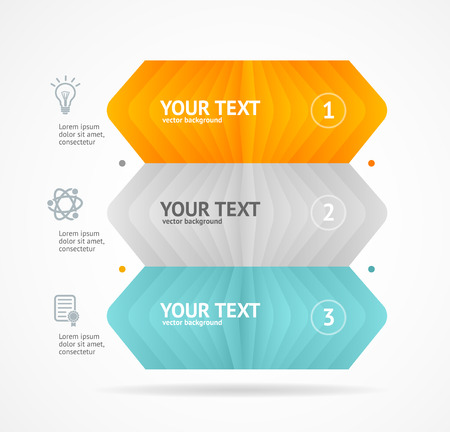 Lorem ipsum dolor sit amet, consectetur

YOUR TEXT
vector background

1

Lorem ipsum dolor sit amet, consectetur

YOUR TEXT
vector background

2

Lorem ipsum dolor sit amet, consectetur

YOUR TEXT
vector background

3