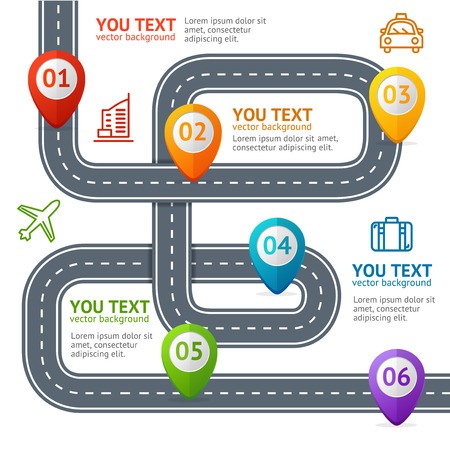 YOU TEXT
vector background

Lorem ipsum dolor sit amet, consectetur adipiscing elit.

01

02

YOU TEXT
vector background

Lorem ipsum dolor sit amet, consectetur adipiscing elit.

03

04

YOU TEXT
vector background

Lorem ipsum dolor sit amet, consectetur adipiscing elit.

YOU TEXT
vector background

Lorem ipsum dolor sit amet, consectetur adipiscing elit.

05

06