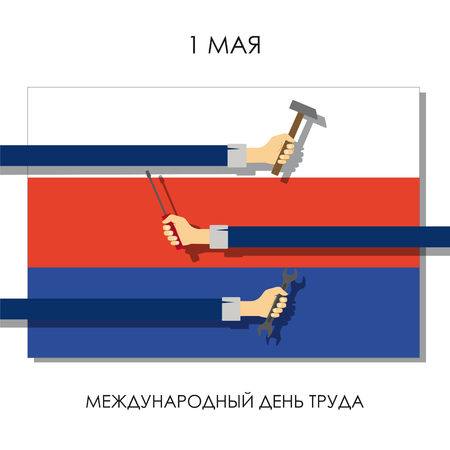 1 МАЯ

МЕЖДУНАРОДНЫЙ ДЕНЬ ТРУДА