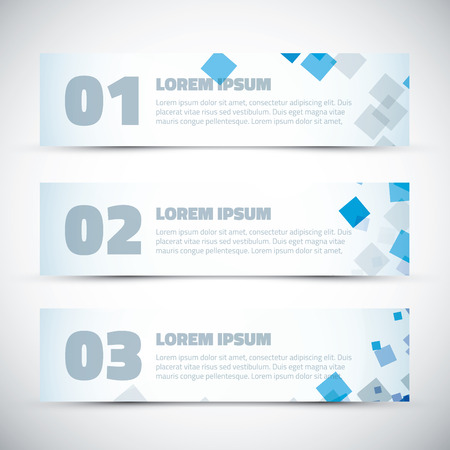 01

LOREM IPSUM

Lorem ipsum dolor sit amet, consectetur adipiscing elit. Duis placerat vitae risus sed vestibulum. Duis eget magna vitae mauris congue pellentesque. Lorem ipsum dolor sit amet,

02

LOREM IPSUM

Lorem ipsum dolor sit amet, consectetur adipiscing elit. Duis placerat vitae risus sed vestibulum. Duis eget magna vitae mauris congue pellentesque. Lorem ipsum dolor sit amet,

03

LOREM IPSUM

Lorem ipsum dolor sit amet, consectetur adipiscing elit. Duis placerat vitae risus sed vestibulum. Duis eget magna vitae mauris congue pellentesque. Lorem ipsum dolor sit amet,