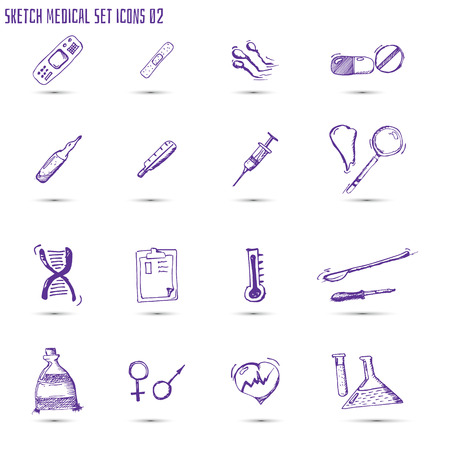 SKETCH MEDICAL SET ICONS 02