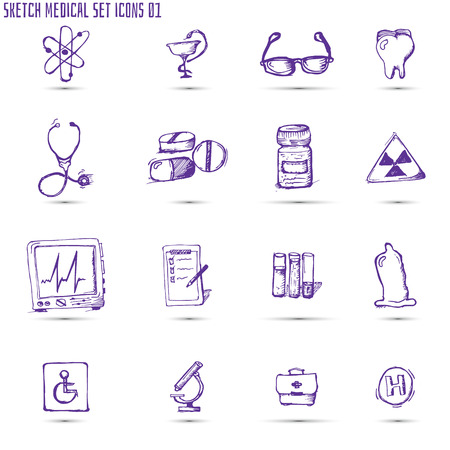 SKETCH MEDICAL SET ICONS 01

H