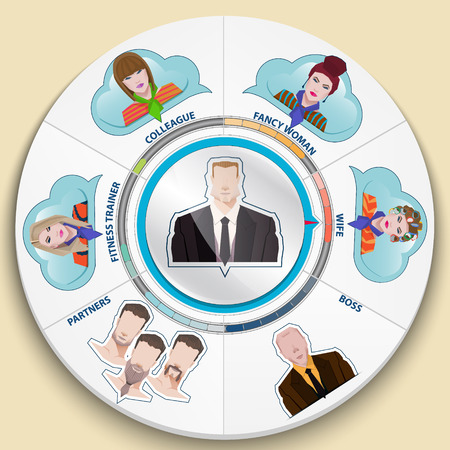 COLLEAGUE
FANCY WOMAN
WIFE
BOSS
PARTNERS
FITNESS TRAINER