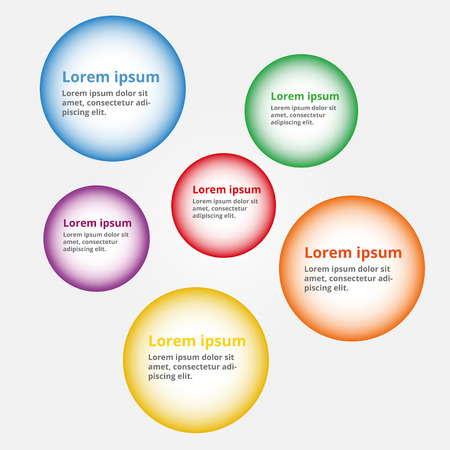 Lorem ipsum
Lorem ipsum dolor sit amet, consectetur adipiscing elit.

Lorem ipsum
Lorem ipsum dolor sit amet, consectetur adipiscing elit.

Lorem ipsum
Lorem ipsum dolor sit amet, consectetur adipiscing elit.

Lorem ipsum
Lorem ipsum dolor sit amet, consectetur adipiscing elit.

Lorem ipsum
Lorem ipsum dolor sit amet, consectetur adipiscing elit.

Lorem ipsum
Lorem ipsum dolor sit amet, consectetur adipiscing elit.