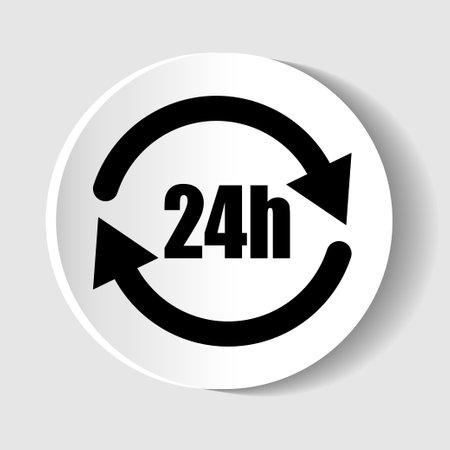 24h