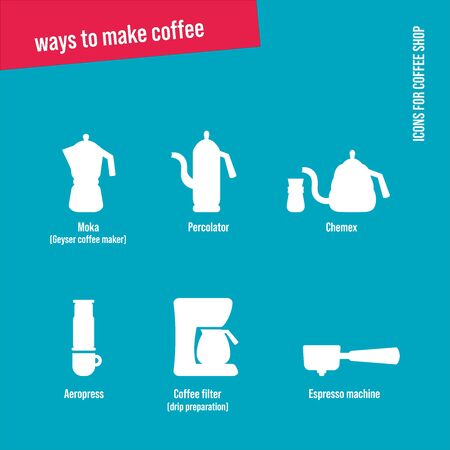 ways to make coffee

ICONS FOR COFFEE SHOP

Moka
(Geyser coffee maker)

Percolator

Chemex

Aeropress

Coffee filter
(drip preparation)

Espresso machine