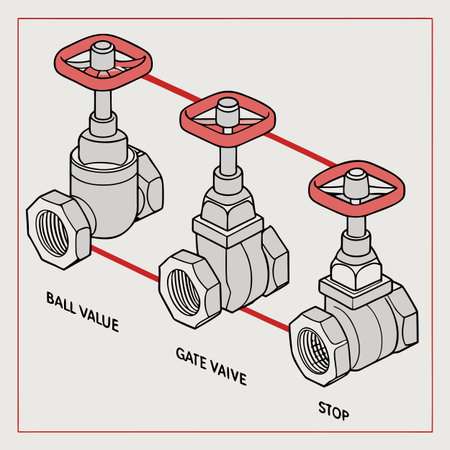 BALL VALUE

GATE VAIVE

STOP