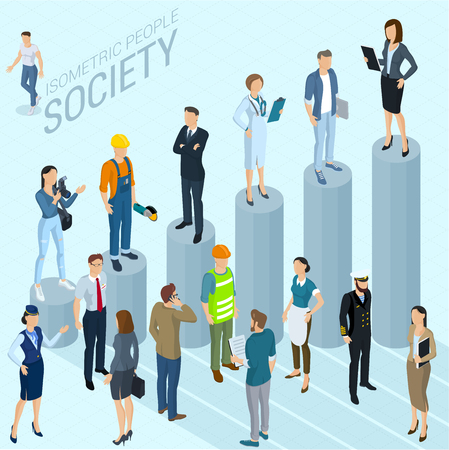 ISOMETRIC PEOPLE
SOCIETY