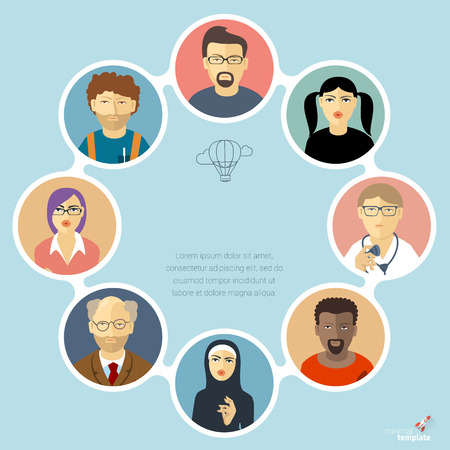 Lorem ipsum dolor sit amet, consectetur adipiscing elit, sed do eiusmod tempor incididunt ut labore et dolore magna aliqua.

minimal template