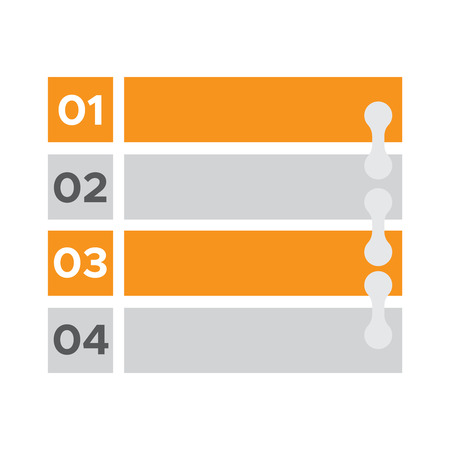 01

02

03

04