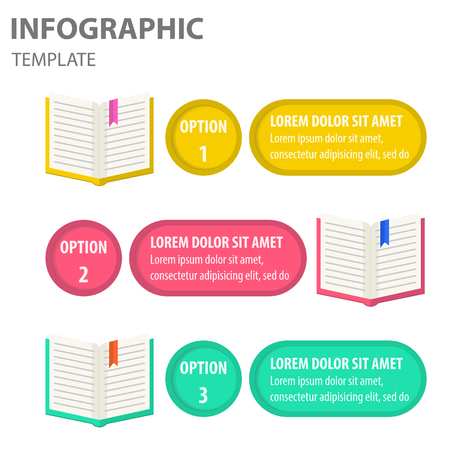 INFOGRAPHIC
TEMPLATE

OPTION
1

LOREM DOLOR SIT AMET
Lorem ipsum dolor sit amet, consectetur adipisicing elit, sed do

OPTION
2

LOREM DOLOR SIT AMET
Lorem ipsum dolor sit amet, consectetur adipisicing elit, sed do

OPTION
3

LOREM DOLOR SIT AMET
Lorem ipsum dolor sit amet, consectetur adipisicing elit, sed do