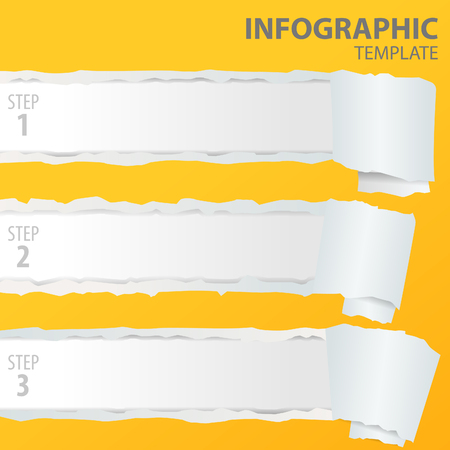 INFOGRAPHIC
TEMPLATE

STEP
1

STEP
2

STEP
3