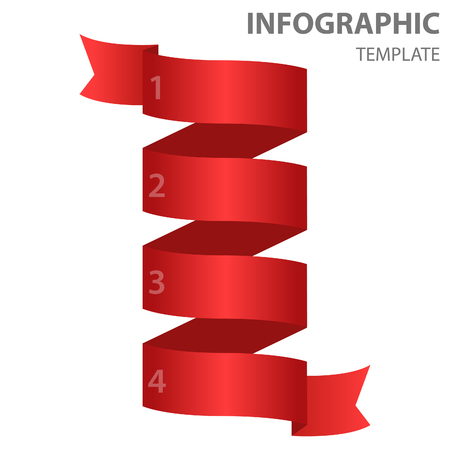 INFOGRAPHIC
TEMPLATE

1

2

3

4