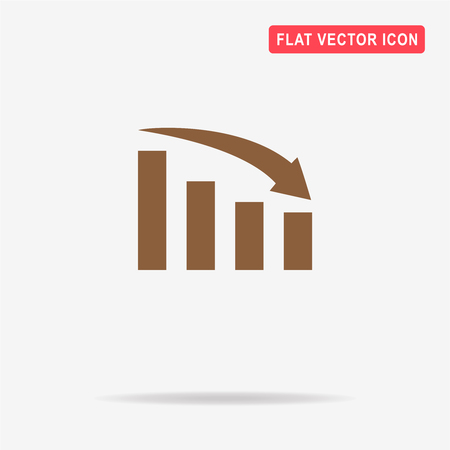 FLAT VECTOR ICON