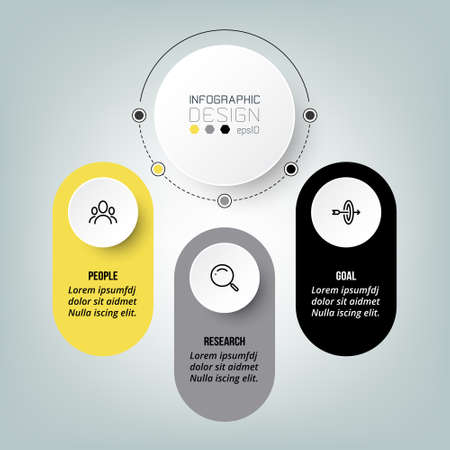 INFOGRAPHIC
DESIGN
eps10

PEOPLE
Lorem ipsumfdj dolor sit aidmet Nulla iscing elit.

RESEARCH
Lorem ipsumfdj dolor sit aidmet Nulla iscing elit.

GOAL
Lorem ipsumfdj dolor sit aidmet Nulla iscing elit.