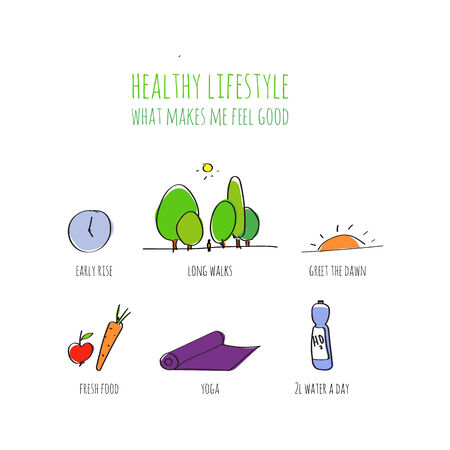 HEALTHY LIFESTYLE
WHAT MAKES ME FEEL GOOD

EARLY RISE

LONG WALKS

GREET THE DAWN

FRESH FOOD

YOGA

$H_2O$

2L WATER A DAY