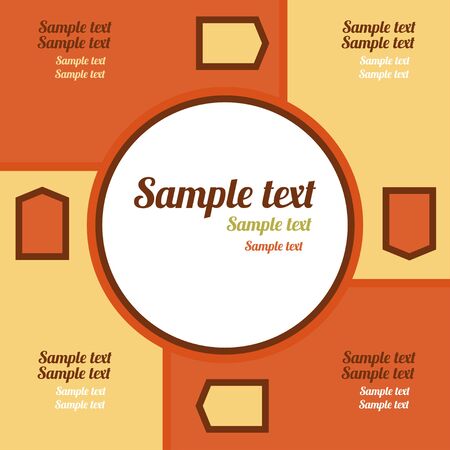 Sample text
Sample text
Sample text
Sample text

Sample text
Sample text
Sample text
Sample text

Sample text
Sample text
Sample text

Sample text
Sample text
Sample text
Sample text

Sample text
Sample text
Sample text
Sample text