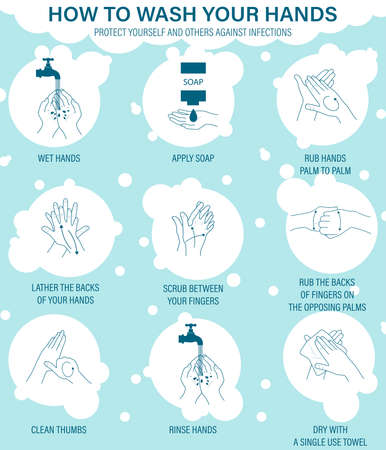 HOW TO WASH YOUR HANDS

PROTECT YOURSELF AND OTHERS AGAINST INFECTIONS

SOAP

WET HANDS

APPLY SOAP

RUB HANDS PALM TO PALM

LATHER THE BACKS OF YOUR HANDS

SCRUB BETWEEN YOUR FINGERS

RUB THE BACKS OF FINGERS ON THE OPPOSING PALMS

CLEAN THUMBS

RINSE HANDS

DRY WITH A SINGLE USE TOWEL