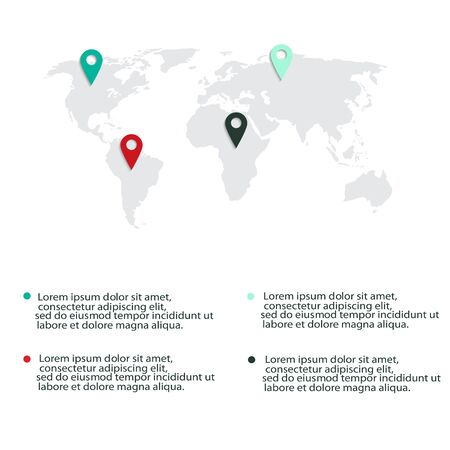 Lorem ipsum dolor sit amet, consectetur adipiscing elit, sed do eiusmod tempor incididunt ut labore et dolore magna aliqua.

Lorem ipsum dolor sit amet, consectetur adipiscing elit, sed do eiusmod tempor incididunt ut labore et dolore magna aliqua.

Lorem ipsum dolor sit amet, consectetur adipiscing elit, sed do eiusmod tempor incididunt ut labore et dolore magna aliqua.

Lorem ipsum dolor sit amet, consectetur adipiscing elit, sed do eiusmod tempor incididunt ut labore et dolore magna aliqua.