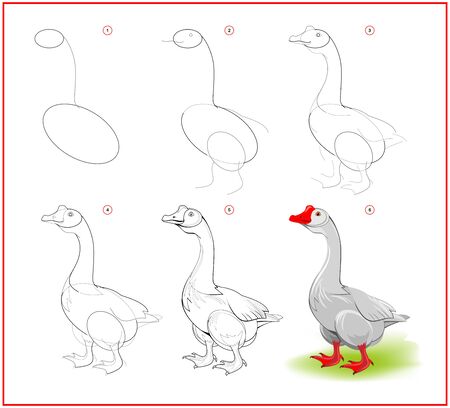 1
2
3
4
5
6