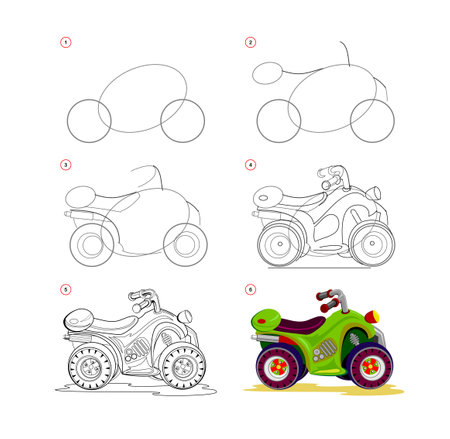 1

2

3

4

5

6