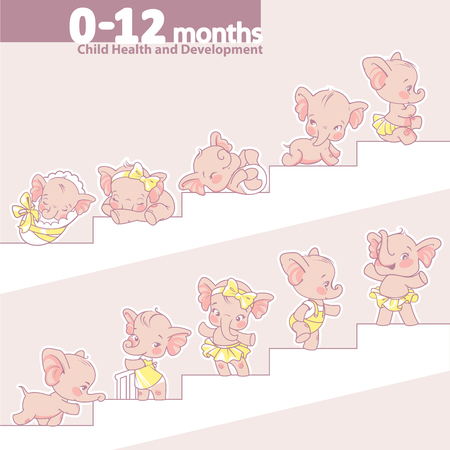 0-12 months
Child Health and Development