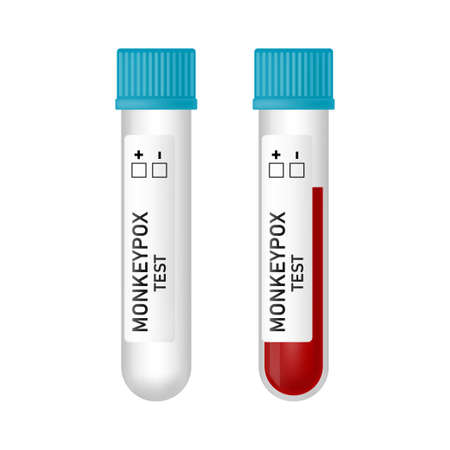 + -

MONKEYPOX TEST

+ -

MONKEYPOX TEST