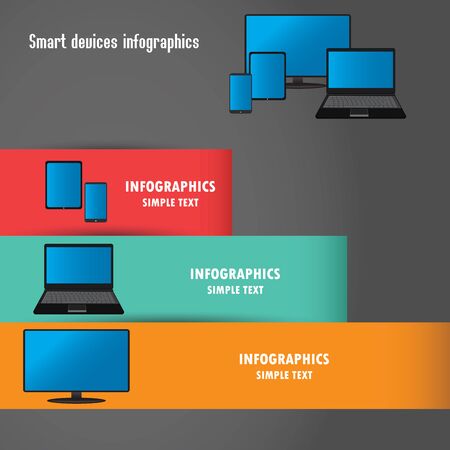 Smart devices infographics

INFOGRAPHICS
SIMPLE TEXT

INFOGRAPHICS
SIMPLE TEXT

INFOGRAPHICS
SIMPLE TEXT