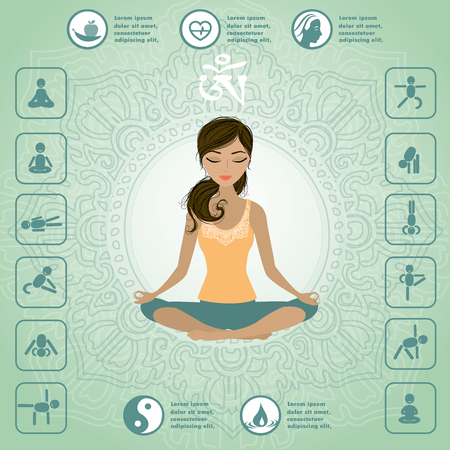 Lorem ipsum dolor sit amet, consectetuer adipiscing elit,

Lorem ipsum dolor sit amet, consectetuer adipiscing elit,

Lorem ipsum dolor sit amet, consectetuer adipiscing elit,

ॐ

Lorem ipsum dolor sit amet, consectetuer adipiscing elit,

Lorem ipsum dolor sit amet, consectetuer adipiscing elit,