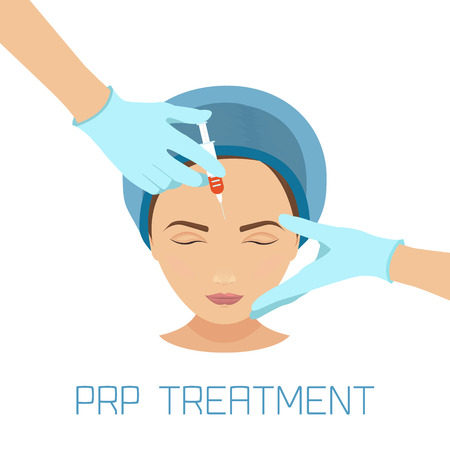 PRP TREATMENT