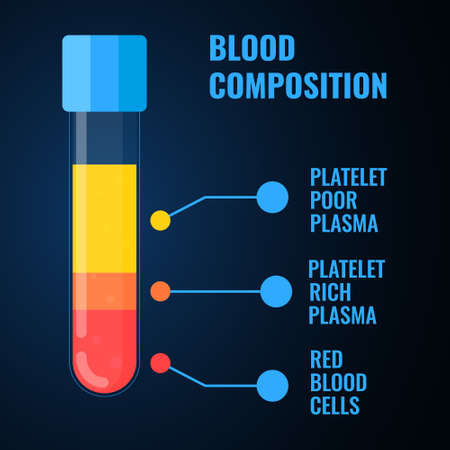 BLOOD COMPOSITION

PLATELET POOR PLASMA

PLATELET RICH PLASMA

RED BLOOD CELLS