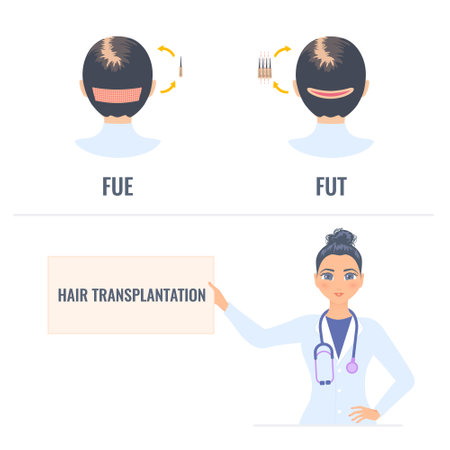 FUE

FUT

HAIR TRANSPLANTATION