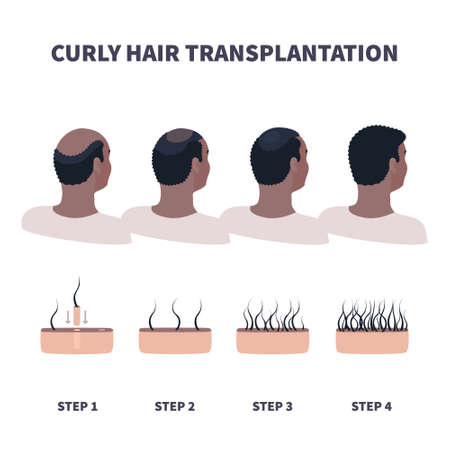 CURLY HAIR TRANSPLANTATION

STEP 1

STEP 2

STEP 3

STEP 4