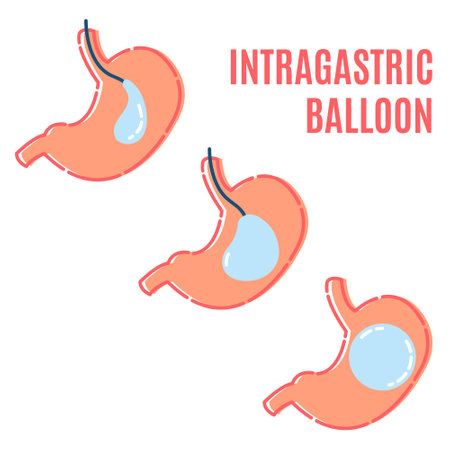 INTRAGASTRIC
BALLOON