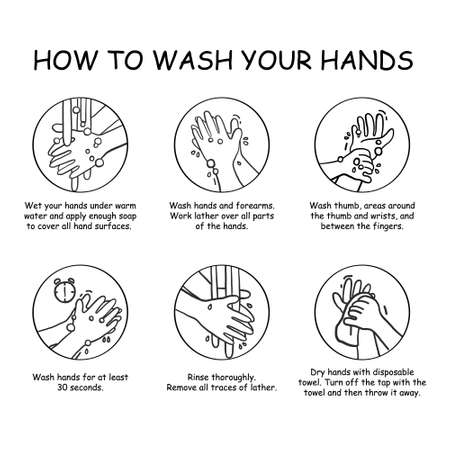 HOW TO WASH YOUR HANDS

Wet your hands under warm water and apply enough soap to cover all hand surfaces.

Wash hands and forearms. Work lather over all parts of the hands.

Wash thumb, areas around the thumb and wrists, and between the fingers.

Wash hands for at least 30 seconds.

Rinse thoroughly. Remove all traces of lather.

Dry hands with disposable towel. Turn off the tap with the towel and then throw it away.