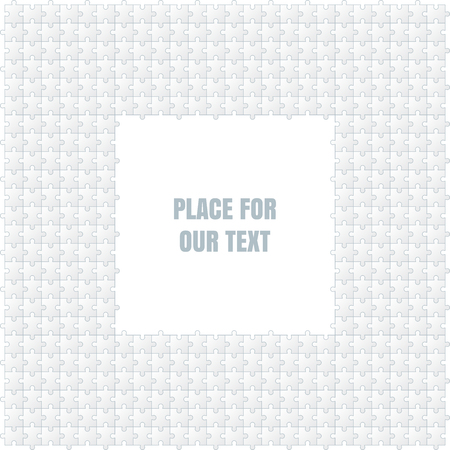 PLACE FOR
OUR TEXT