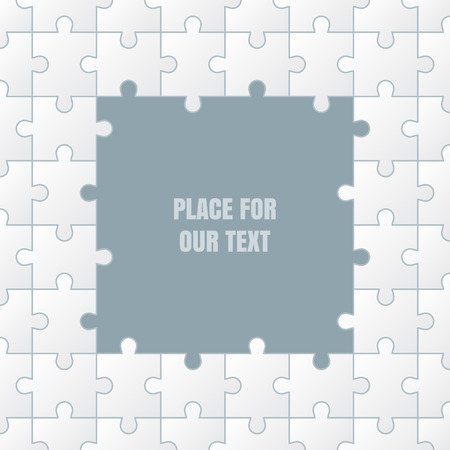 PLACE FOR
OUR TEXT