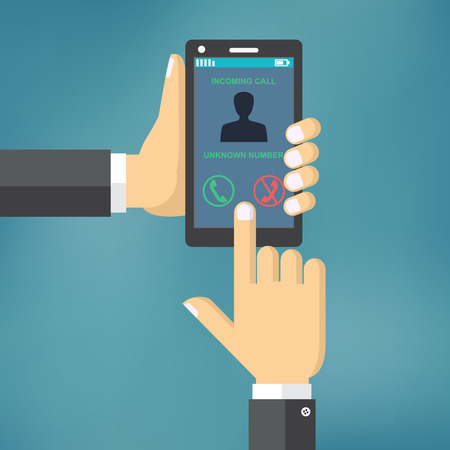 INCOMING CALL

UNKNOWN NUMBER