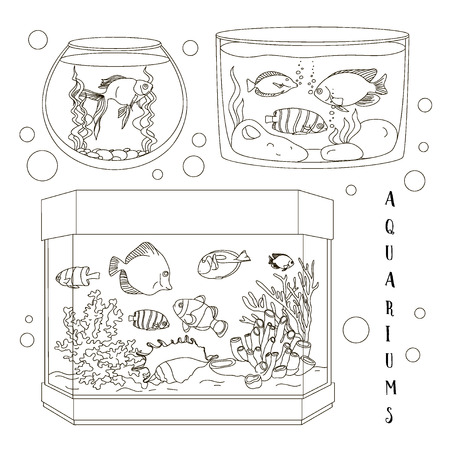 AQUARIUMS