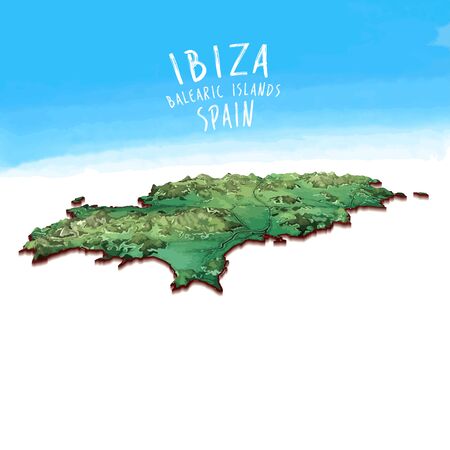 IBIZA
BALEARIC ISLANDS
SPAIN