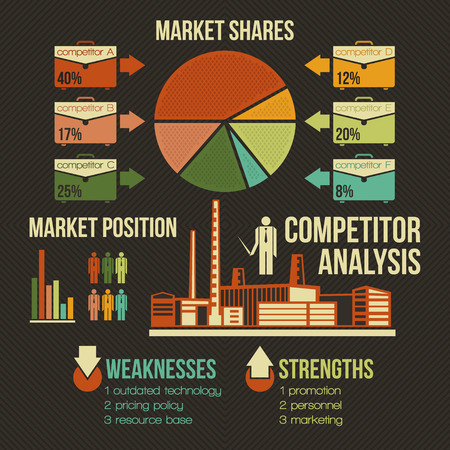 MARKET SHARES

competitor A
40%

competitor B
17%

competitor C
25%

competitor D
12%

competitor E
20%

competitor F
8%

MARKET POSITION

COMPETITOR ANALYSIS

WEAKNESSES
1 outdated technology
2 pricing policy
3 resource base

STRENGTHS
1 promotion
2 personnel
3 marketing